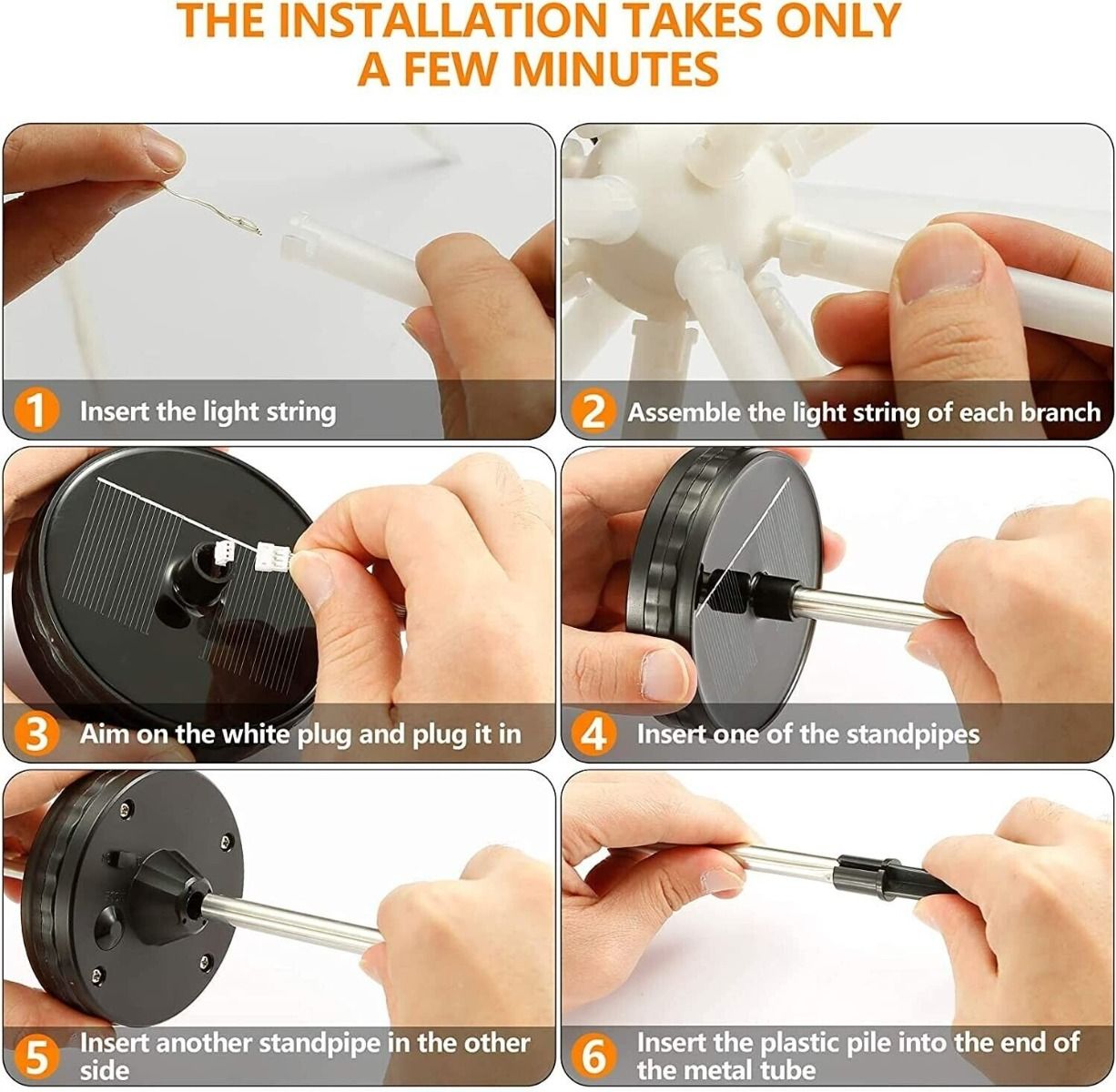 THE INSTALLATION TAKES ONLY A FEW MINUTES

1 Insert the light string

2 Assemble the light string of each branch

3 Aim on the white plug and plug it in

4 Insert one of the standpipes

5 Insert another standpipe in the other side

6 Insert the plastic pile into the end of the metal tube